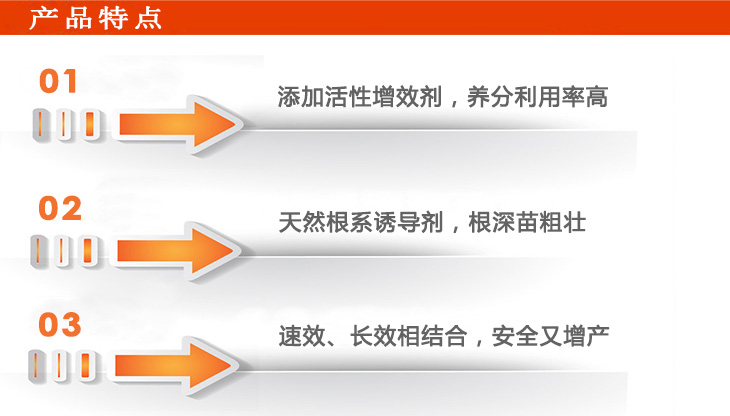 产品特点

01

添加活性增效剂，养分利用率高

02

天然根系诱导剂，根深苗粗壮

03

速效、长效相结合，安全又增产